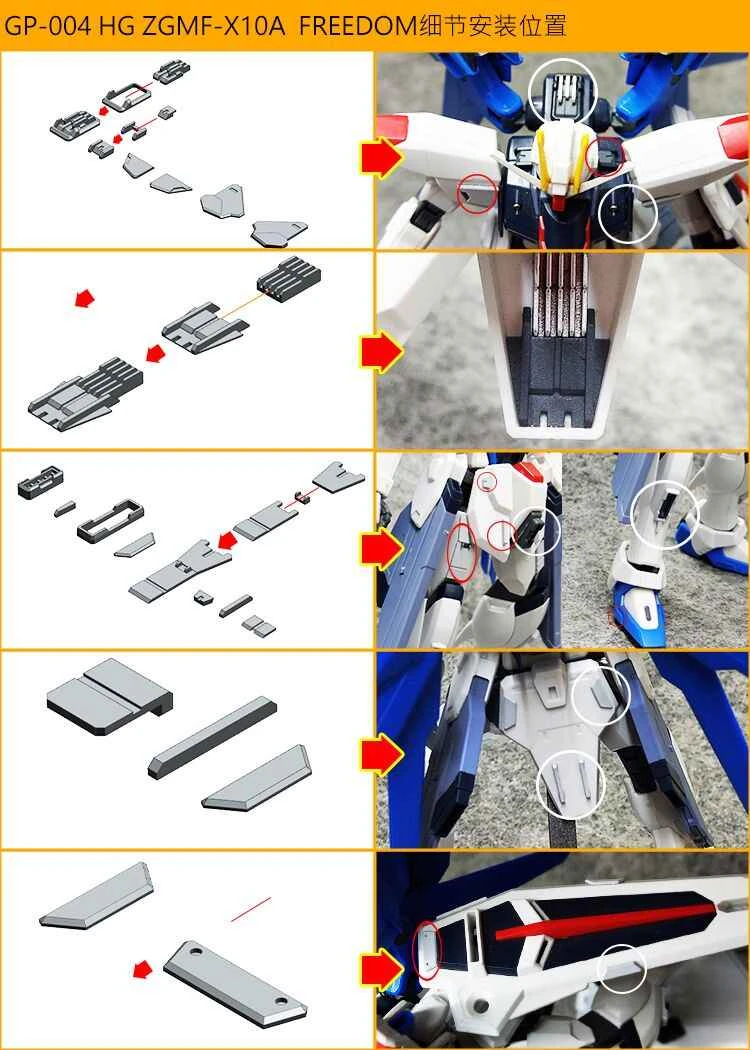 GP-004 HG ZGMF-X10A FREEDOM细节安装位置