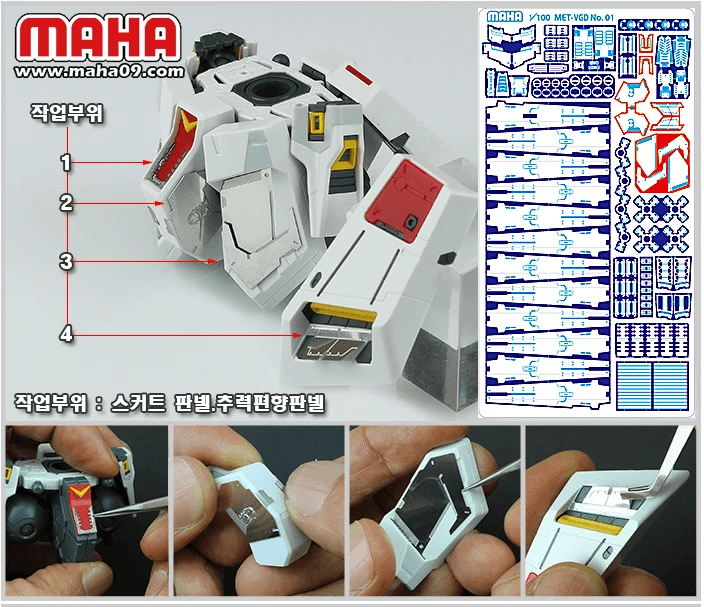 MAHA
www.maha09.com
작업부위
1
2
3
4
작업부위 : 스커트 판넬.추력편향판넬

MAHA
1/100 MET-VGD No. 01