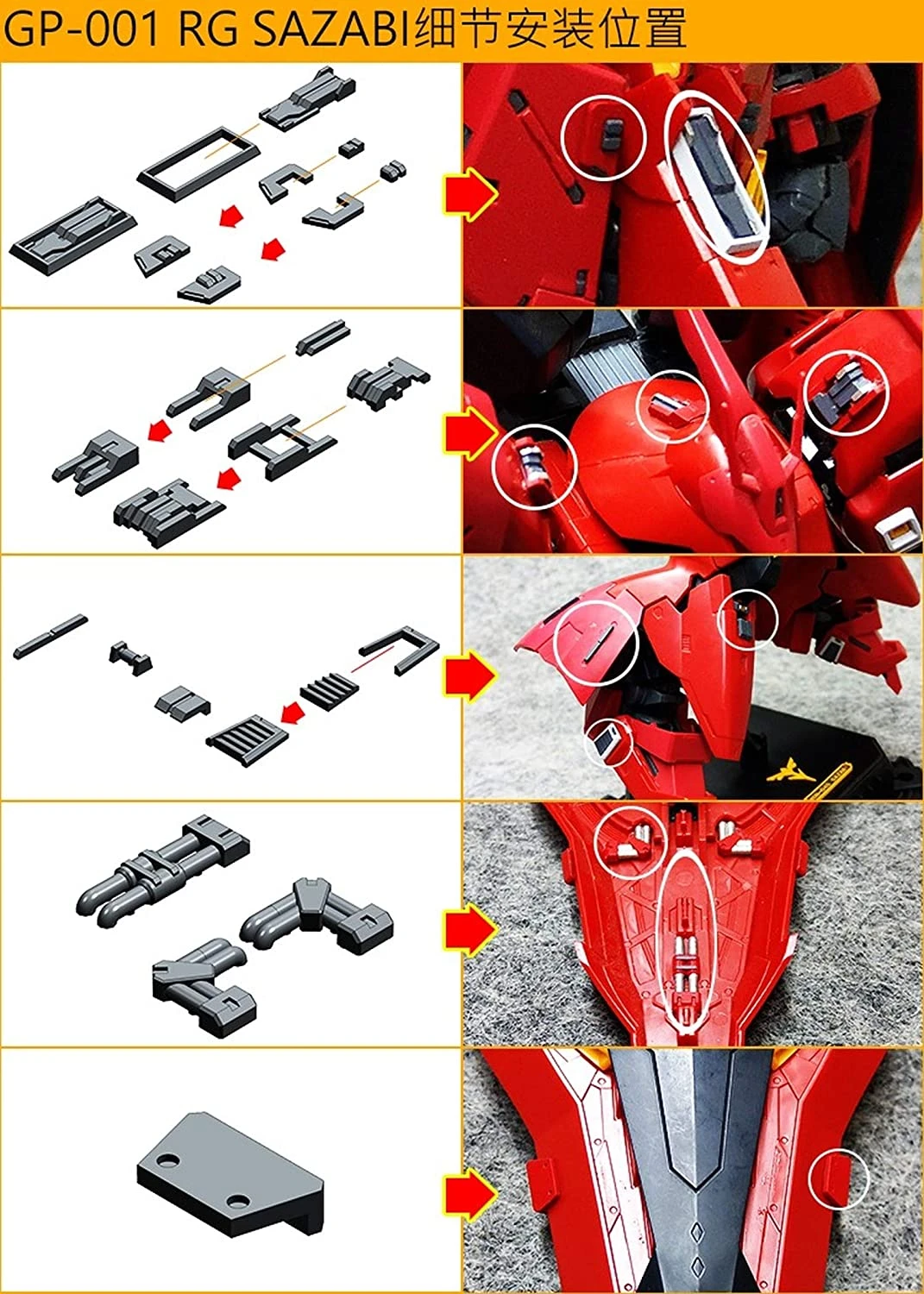 GP-001 RG SAZABI细节安装位置