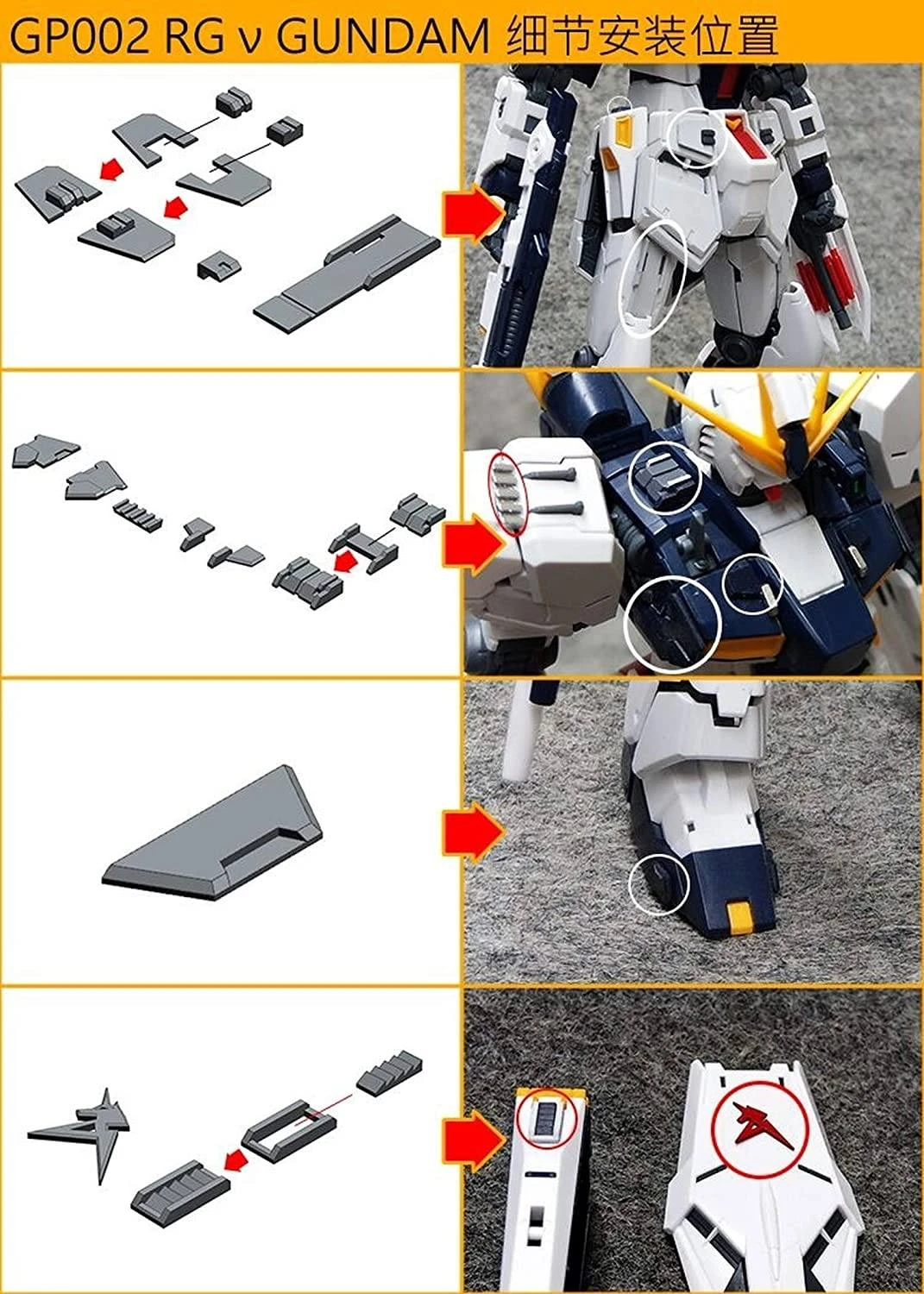 GP002 RG ν GUNDAM 细节安装位置