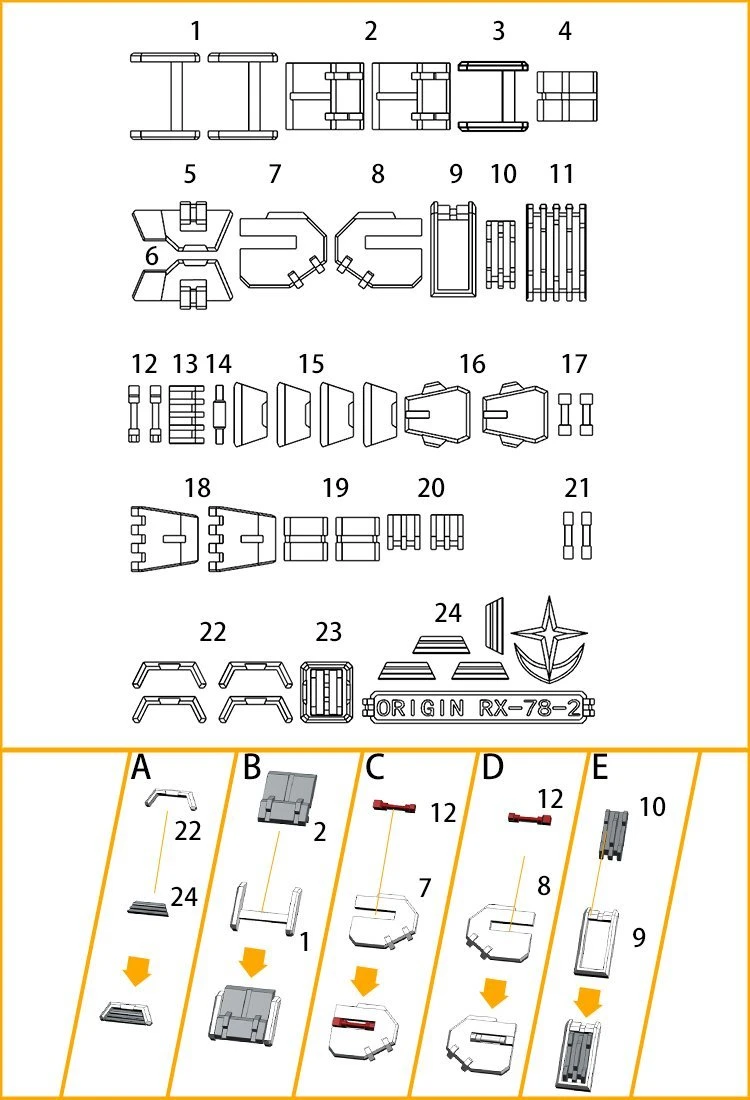 1 2 3 4

5 7 8 9 10 11

6

12 13 14 15 16 17

18 19 20 21

22 23 24

ORIGIN RX-78-2

A

22

24

B

2

1

C

12

7

D

12

8

E

10

9