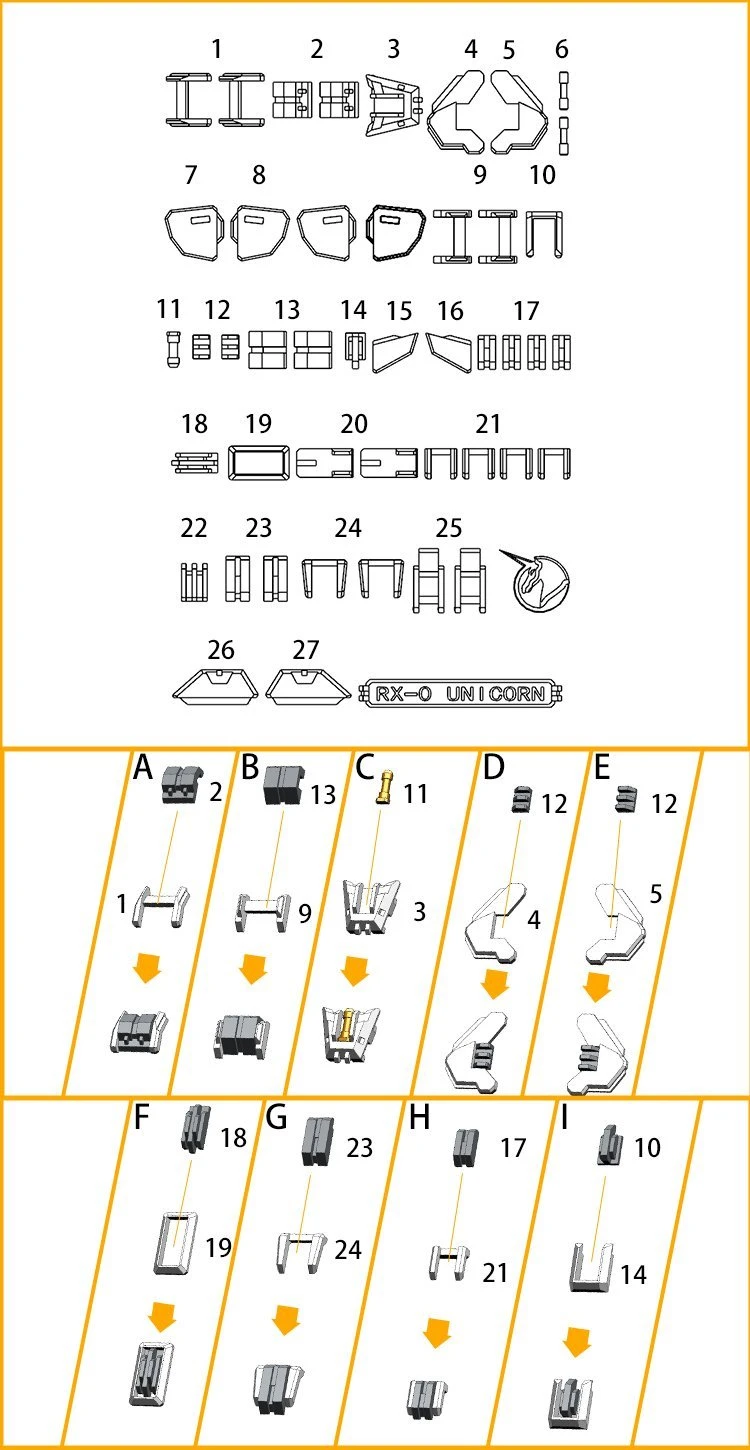 1 2 3 4 5 6

7 8 9 10

11 12 13 14 15 16 17

18 19 20 21

22 23 24 25

26 27

RX-0 UNICORN

A 2 1

B 13 9

C 11 3

D 12 4

E 12 5

F 18 19

G 23 24

H 17 21

I 10 14